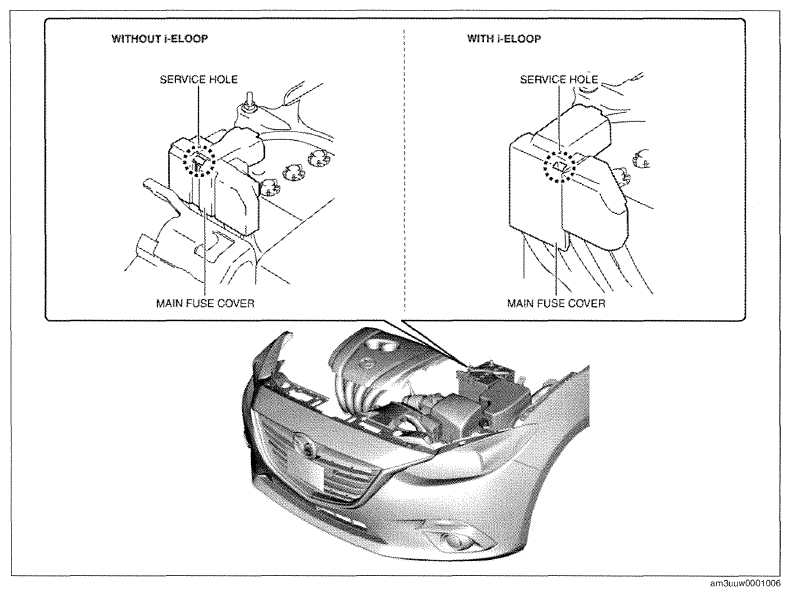 WITHOUT i-ELOOP

SERVICE HOLE

MAIN FUSE COVER

WITH i-ELOOP

SERVICE HOLE

MAIN FUSE COVER

am3uuw0001006