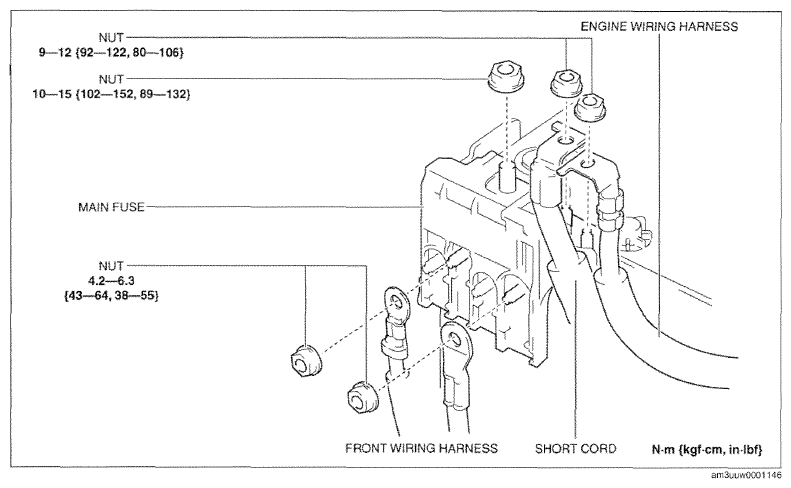 NUT
9—12 {92—122, 80—106}

NUT
10—15 {102—152, 89—132}

ENGINE WIRING HARNESS

MAIN FUSE

NUT
4.2—6.3
{43—64, 38—55}

FRONT WIRING HARNESS

SHORT CORD

N·m {kgf·cm, in·lbf}

am3uuw0001146