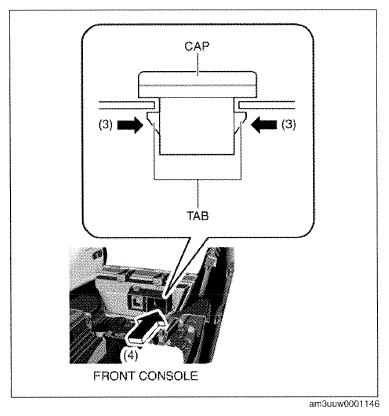 CAP

(3)

(3)

TAB

(4)

FRONT CONSOLE

am3uuw0001146