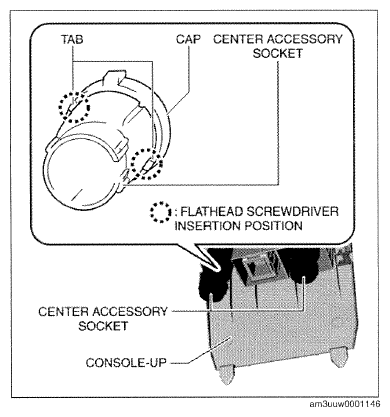 TAB
CAP
CENTER ACCESSORY SOCKET

: FLATHEAD SCREWDRIVER INSERTION POSITION

CENTER ACCESSORY SOCKET

CONSOLE-UP

am3uuw0001146