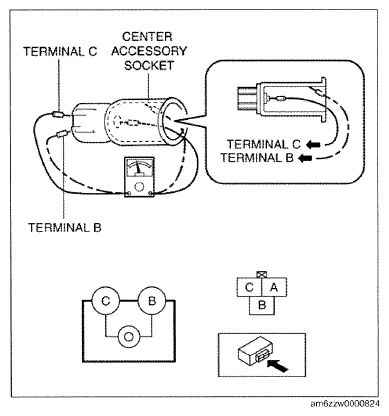 TERMINAL C

CENTER ACCESSORY SOCKET

TERMINAL C
TERMINAL B

TERMINAL B

C
B

C A
B

am6zzw0000824