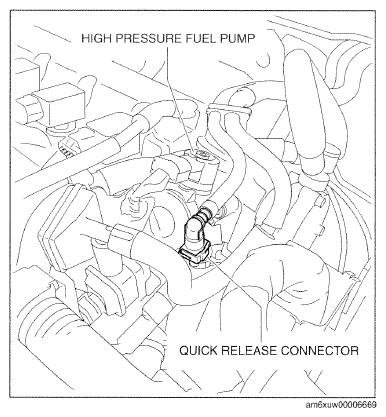 HIGH PRESSURE FUEL PUMP

QUICK RELEASE CONNECTOR

am6xuw00006669