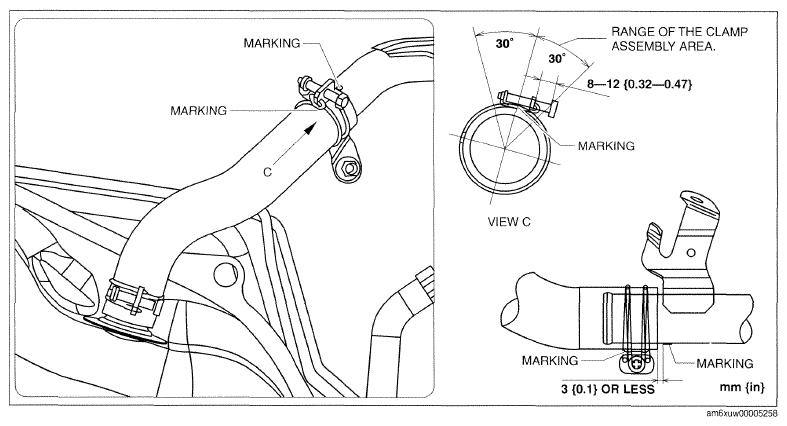 MARKING

MARKING

C

30°

30°

RANGE OF THE CLAMP ASSEMBLY AREA.

8—12 {0.32—0.47}

MARKING

VIEW C

MARKING

MARKING

3 {0.1} OR LESS

mm {in}

am6xuw00005258