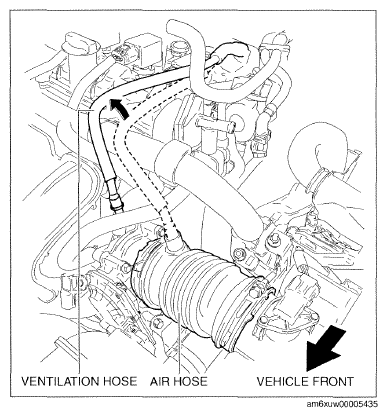 VENTILATION HOSE AIR HOSE VEHICLE FRONT

am6xuw00005435