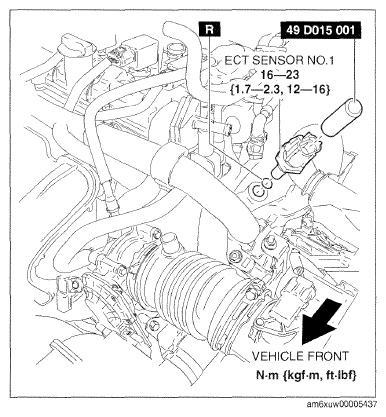 R

49 D015 001

ECT SENSOR NO.1
16—23
{1.7—2.3, 12—16}

VEHICLE FRONT

N·m {kgf·m, ft·lbf}

am6xuw00005437