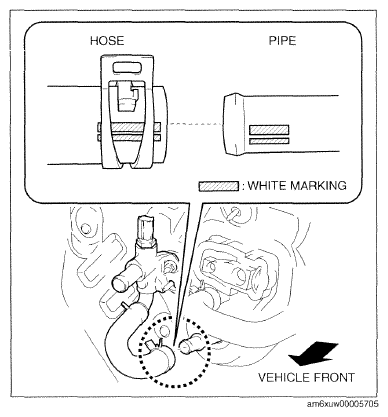 HOSE

PIPE

: WHITE MARKING

VEHICLE FRONT

am6xuw00005705