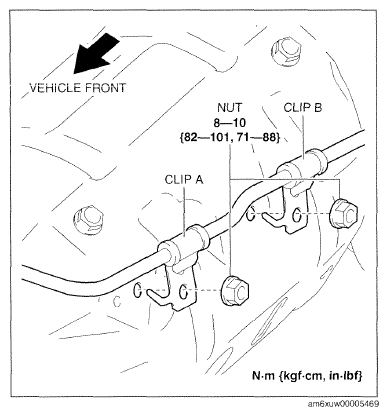 VEHICLE FRONT

NUT
8—10
{82—101, 71—88}

CLIP B

CLIP A

N·m {kgf·cm, in·lbf}

am6xuw00005469