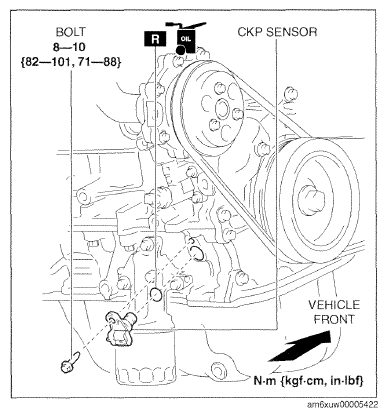 BOLT
8—10
{82—101, 71—88}

R

OIL

CKP SENSOR

VEHICLE FRONT

N·m {kgf·cm, in·lbf}

am6xuw00005422