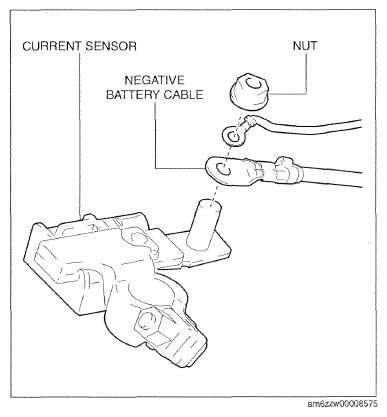 CURRENT SENSOR

NUT

NEGATIVE BATTERY CABLE

am6zzw00008575