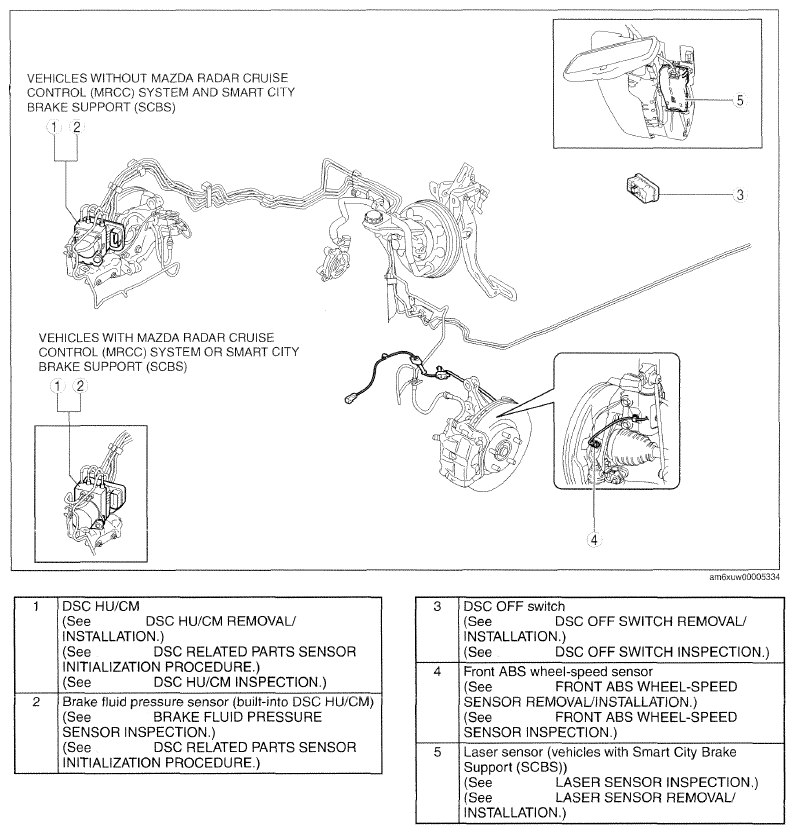 VEHICLES WITHOUT MAZDA RADAR CRUISE CONTROL (MRCC) SYSTEM AND SMART CITY BRAKE SUPPORT (SCBS)

1 2

5

3

VEHICLES WITH MAZDA RADAR CRUISE CONTROL (MRCC) SYSTEM OR SMART CITY BRAKE SUPPORT (SCBS)

1 2

4

am6xuw00005334

| 1 | DSC HU/CM (See DSC HU/CM REMOVAL/ INSTALLATION.) (See DSC RELATED PARTS SENSOR INITIALIZATION PROCEDURE.) (See DSC HU/CM INSPECTION.) |
|---|---|
| 2 | Brake fluid pressure sensor (built-into DSC HU/CM) (See BRAKE FLUID PRESSURE SENSOR INSPECTION.) (See DSC RELATED PARTS SENSOR INITIALIZATION PROCEDURE.) |

| 3 | DSC OFF switch (See DSC OFF SWITCH REMOVAL/ INSTALLATION.) (See DSC OFF SWITCH INSPECTION.) |
|---|---|
| 4 | Front ABS wheel-speed sensor (See FRONT ABS WHEEL-SPEED SENSOR REMOVAL/INSTALLATION.) (See FRONT ABS WHEEL-SPEED SENSOR INSPECTION.) |
| 5 | Laser sensor (vehicles with Smart City Brake Support (SCBS)) (See LASER SENSOR INSPECTION.) (See LASER SENSOR REMOVAL/ INSTALLATION.) |