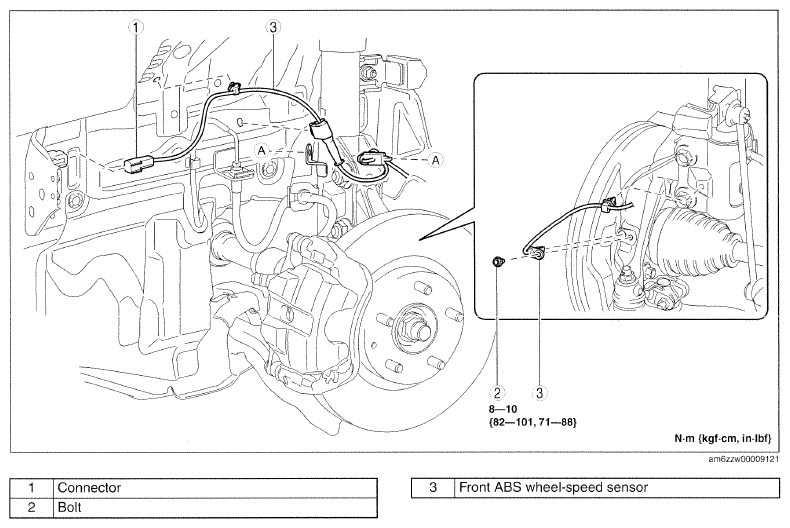 1
3
A
A
2
3
8—10
{82—101, 71—88}
N·m {kgf·cm, in·lbf}
am6zzw00009121

| 1 | Connector |
|---|---|
| 2 | Bolt |

| 3 | Front ABS wheel-speed sensor |
|---|---|