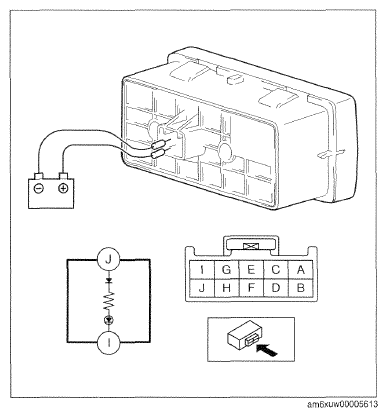 ⊖ ⊕

J

I

| I | G | E | C | A |
|---|---|---|---|---|
| J | H | F | D | B |

am6xuw00005613