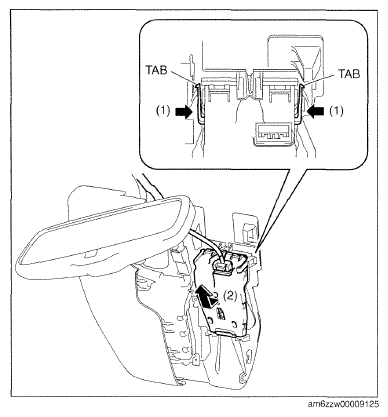 TAB
TAB
(1)
(1)
(2)
am6zzw00009125