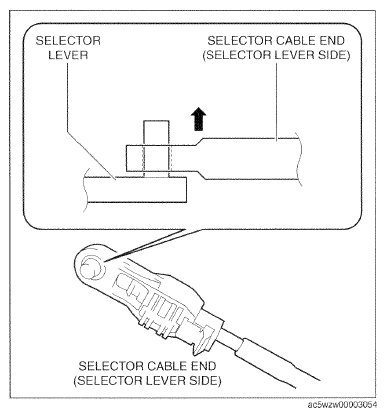 SELECTOR LEVER

SELECTOR CABLE END (SELECTOR LEVER SIDE)

SELECTOR CABLE END (SELECTOR LEVER SIDE)

ac5wzw00003054