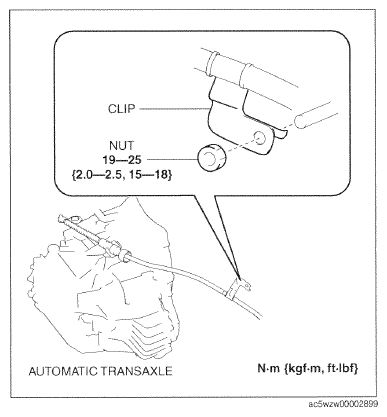 CLIP

NUT
19—25
{2.0—2.5, 15—18}

AUTOMATIC TRANSAXLE

N·m {kgf·m, ft·lbf}

ac5wzw00002899