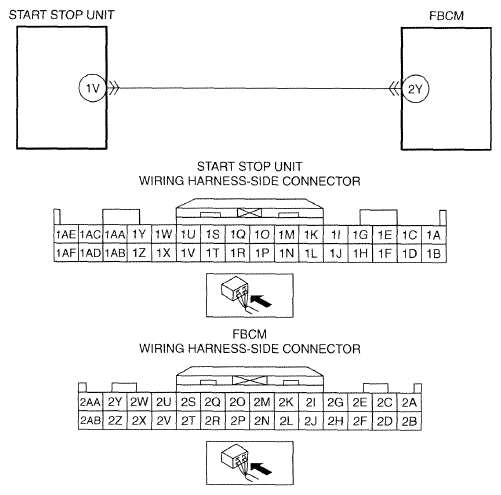 START STOP UNIT

FBCM

1V

2Y

START STOP UNIT
WIRING HARNESS-SIDE CONNECTOR

| 1AE | 1AC | 1AA | 1Y | 1W | 1U | 1S | 1Q | 1O | 1M | 1K | 1I | 1G | 1E | 1C | 1A |
|---|---|---|---|---|---|---|---|---|---|---|---|---|---|---|---|
| 1AF | 1AD | 1AB | 1Z | 1X | 1V | 1T | 1R | 1P | 1N | 1L | 1J | 1H | 1F | 1D | 1B |

FBCM
WIRING HARNESS-SIDE CONNECTOR

| 2AA | 2Y | 2W | 2U | 2S | 2Q | 2O | 2M | 2K | 2I | 2G | 2E | 2C | 2A |
|---|---|---|---|---|---|---|---|---|---|---|---|---|---|
| 2AB | 2Z | 2X | 2V | 2T | 2R | 2P | 2N | 2L | 2J | 2H | 2F | 2D | 2B |