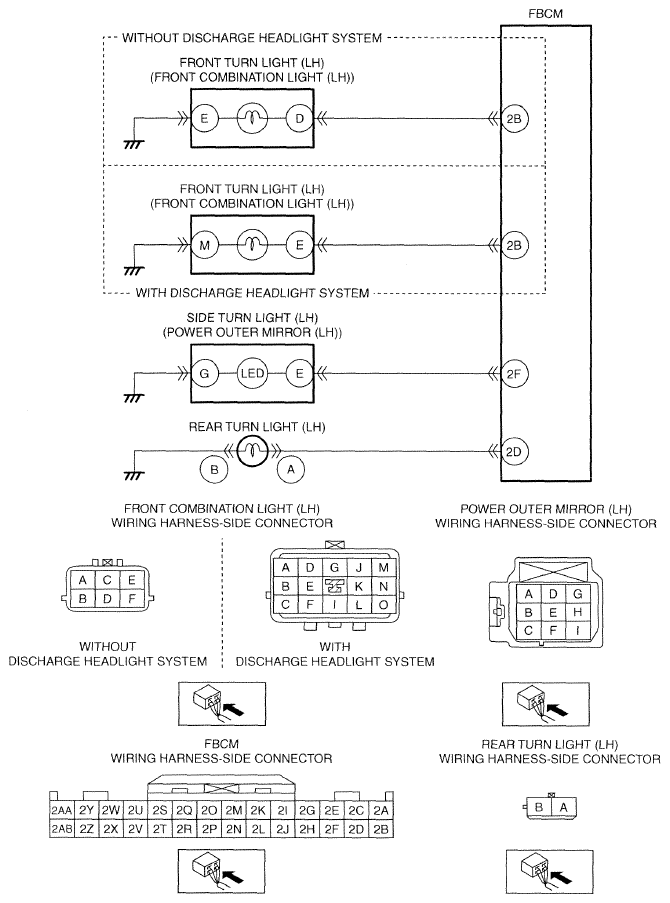 FBCM

WITHOUT DISCHARGE HEADLIGHT SYSTEM

FRONT TURN LIGHT (LH)
(FRONT COMBINATION LIGHT (LH))

E D 2B

FRONT TURN LIGHT (LH)
(FRONT COMBINATION LIGHT (LH))

M E 2B

WITH DISCHARGE HEADLIGHT SYSTEM

SIDE TURN LIGHT (LH)
(POWER OUTER MIRROR (LH))

G LED E 2F

REAR TURN LIGHT (LH)

B A 2D

FRONT COMBINATION LIGHT (LH)
WIRING HARNESS-SIDE CONNECTOR

| A | C | E |
|---|---|---|
| B | D | F |

WITHOUT
DISCHARGE HEADLIGHT SYSTEM

| A | D | G | J | M |
|---|---|---|---|---|
| B | E |  | K | N |
| C | F | I | L | O |

WITH
DISCHARGE HEADLIGHT SYSTEM

POWER OUTER MIRROR (LH)
WIRING HARNESS-SIDE CONNECTOR

| A | D | G |
|---|---|---|
| B | E | H |
| C | F | I |

FBCM
WIRING HARNESS-SIDE CONNECTOR

| 2AA | 2Y | 2W | 2U | 2S | 2Q | 2O | 2M | 2K | 2I | 2G | 2E | 2C | 2A |
|---|---|---|---|---|---|---|---|---|---|---|---|---|---|
| 2AB | 2Z | 2X | 2V | 2T | 2R | 2P | 2N | 2L | 2J | 2H | 2F | 2D | 2B |

REAR TURN LIGHT (LH)
WIRING HARNESS-SIDE CONNECTOR

| B | A |
|---|---|