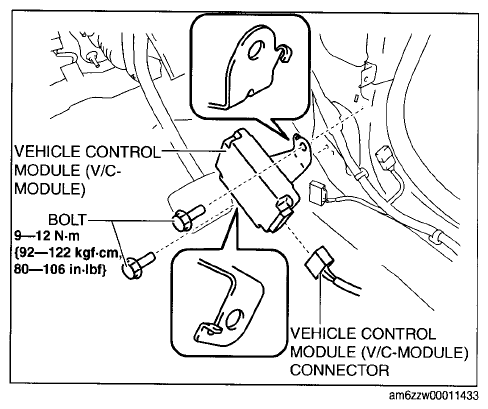 VEHICLE CONTROL MODULE (V/C-MODULE)

BOLT
9—12 N·m {92—122 kgf·cm, 80—106 in·lbf}

VEHICLE CONTROL MODULE (V/C-MODULE) CONNECTOR

am6zzw00011433