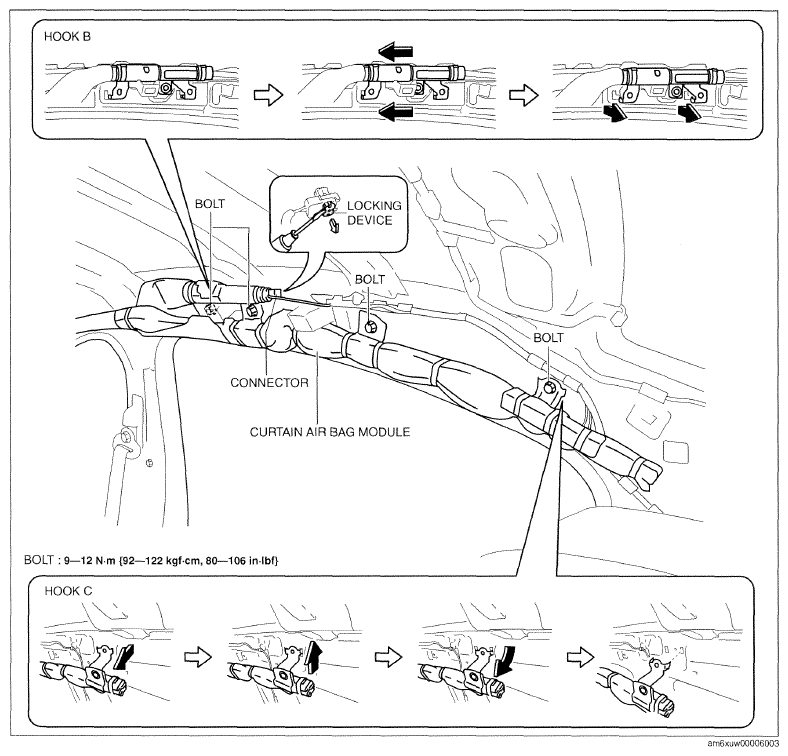 HOOK B

BOLT

LOCKING DEVICE

BOLT

BOLT

CONNECTOR

CURTAIN AIR BAG MODULE

BOLT : 9—12 N·m {92—122 kgf·cm, 80—106 in·lbf}

HOOK C

am6xuw00006003