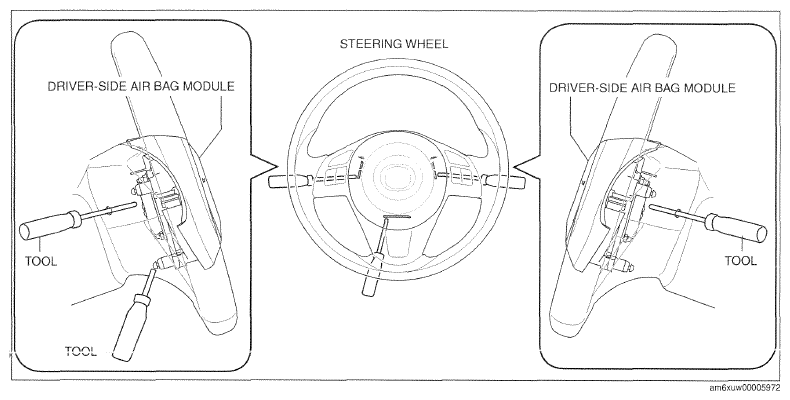 DRIVER-SIDE AIR BAG MODULE

TOOL

TOOL

STEERING WHEEL

DRIVER-SIDE AIR BAG MODULE

TOOL

am6xuw00005972