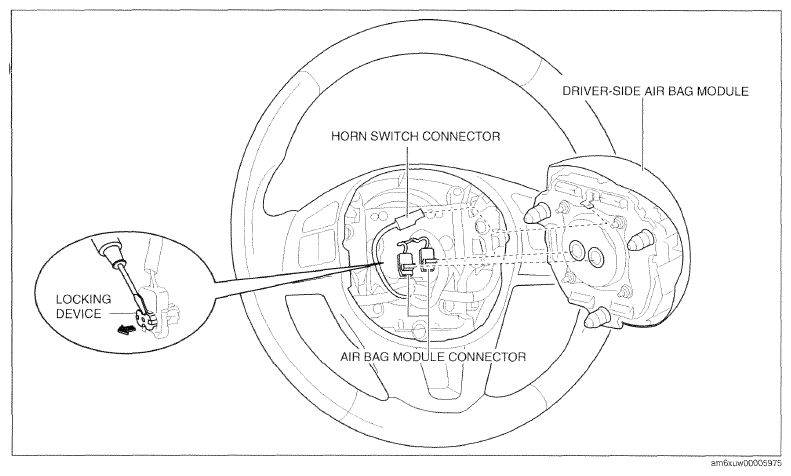 DRIVER-SIDE AIR BAG MODULE

HORN SWITCH CONNECTOR

LOCKING DEVICE

AIR BAG MODULE CONNECTOR

am6xuw00005975