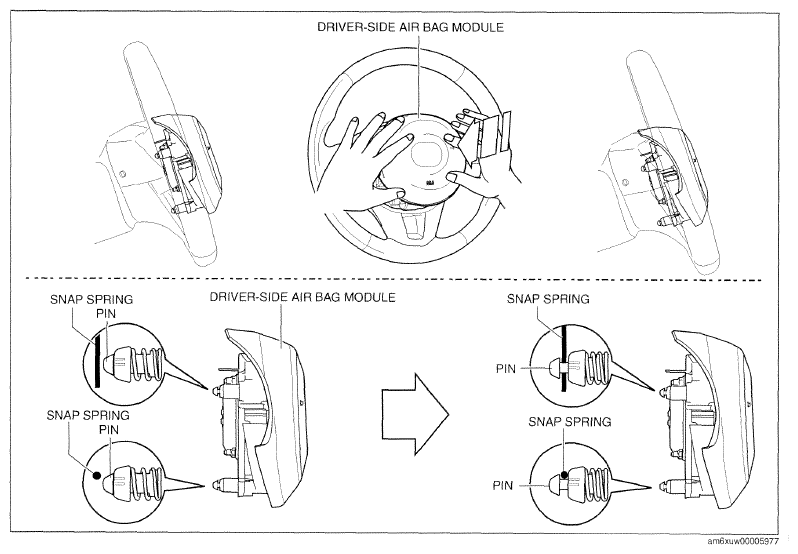 DRIVER-SIDE AIR BAG MODULE

SNAP SPRING
PIN
DRIVER-SIDE AIR BAG MODULE
SNAP SPRING
PIN

SNAP SPRING
PIN
SNAP SPRING
PIN

am6xuw00005977