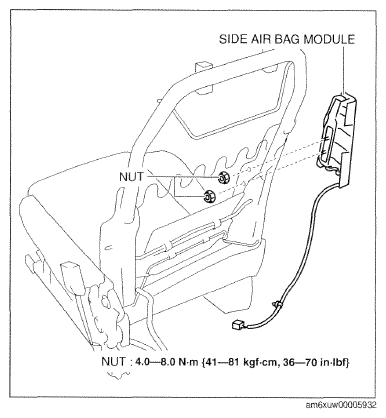 SIDE AIR BAG MODULE

NUT

NUT : 4.0—8.0 N·m {41—81 kgf·cm, 36—70 in·lbf}

am6xuw00005932