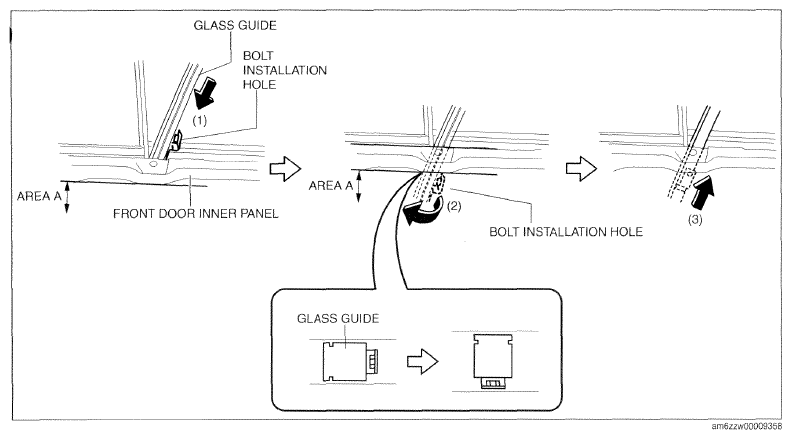 GLASS GUIDE

BOLT INSTALLATION HOLE

(1)

AREA A

FRONT DOOR INNER PANEL

AREA A

(2)

BOLT INSTALLATION HOLE

(3)

GLASS GUIDE

am6zzw00009358