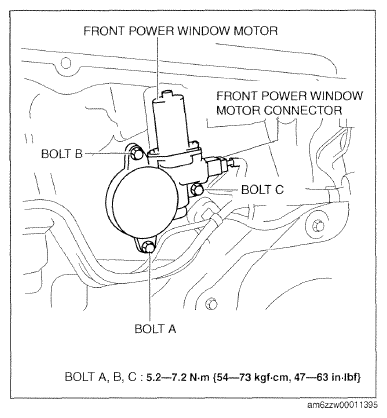 FRONT POWER WINDOW MOTOR

FRONT POWER WINDOW MOTOR CONNECTOR

BOLT B

BOLT C

BOLT A

BOLT A, B, C : 5.2—7.2 N·m {54—73 kgf·cm, 47—63 in·lbf}

am6zzw00011395