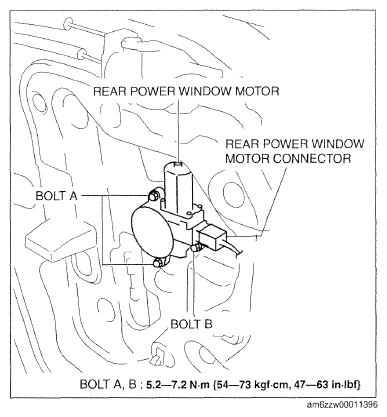 REAR POWER WINDOW MOTOR

REAR POWER WINDOW MOTOR CONNECTOR

BOLT A

BOLT B

BOLT A, B : 5.2—7.2 N·m {54—73 kgf·cm, 47—63 in·lbf}

am6zzw00011396