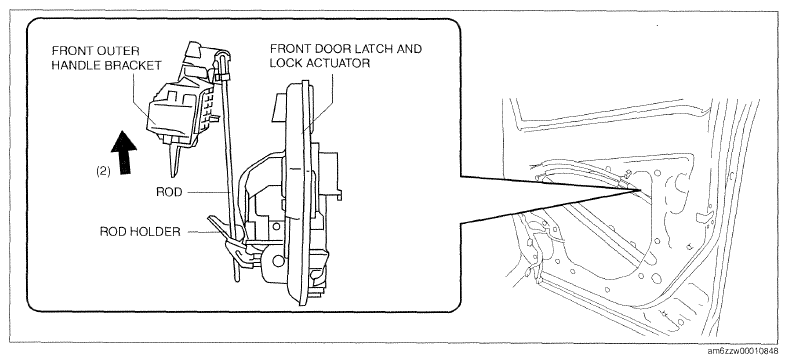 FRONT OUTER HANDLE BRACKET

FRONT DOOR LATCH AND LOCK ACTUATOR

(2)

ROD

ROD HOLDER

am6zzw00010848