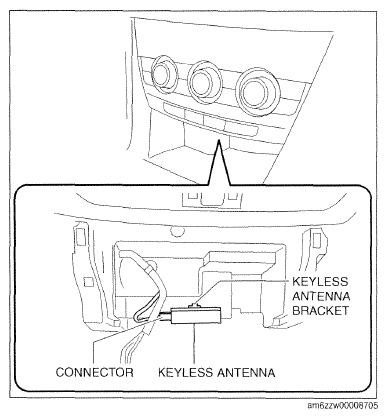 KEYLESS ANTENNA BRACKET

CONNECTOR

KEYLESS ANTENNA

am6zzw00008705