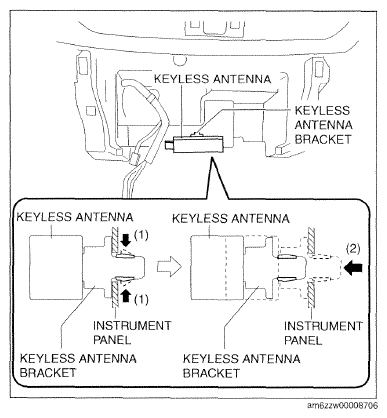 KEYLESS ANTENNA

KEYLESS ANTENNA BRACKET

KEYLESS ANTENNA

(1)

(1)

INSTRUMENT PANEL

KEYLESS ANTENNA BRACKET

KEYLESS ANTENNA

(2)

INSTRUMENT PANEL

KEYLESS ANTENNA BRACKET

am6zzw00008706