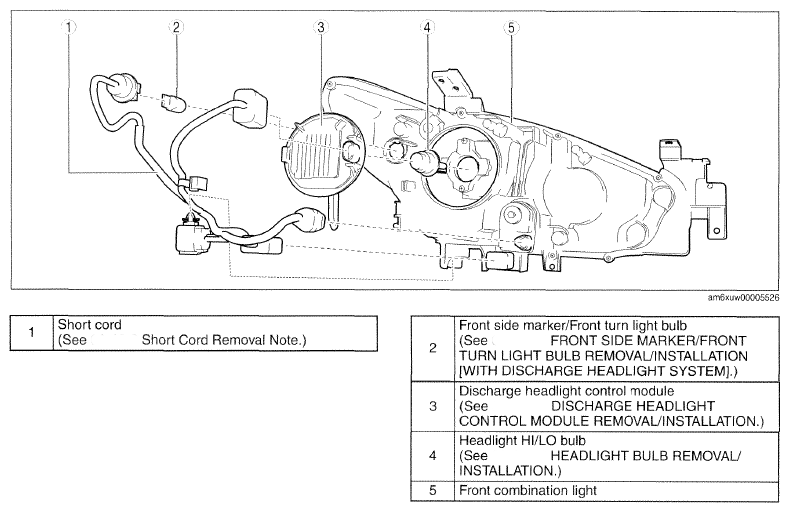 1
2
3
4
5

am6xuw00005526

| 1 | Short cord (See Short Cord Removal Note.) |
|---|---|

| 2 | Front side marker/Front turn light bulb (See FRONT SIDE MARKER/FRONT TURN LIGHT BULB REMOVAL/INSTALLATION [WITH DISCHARGE HEADLIGHT SYSTEM].) |
|---|---|
| 3 | Discharge headlight control module (See DISCHARGE HEADLIGHT CONTROL MODULE REMOVAL/INSTALLATION.) |
| 4 | Headlight HI/LO bulb (See HEADLIGHT BULB REMOVAL/ INSTALLATION.) |
| 5 | Front combination light |