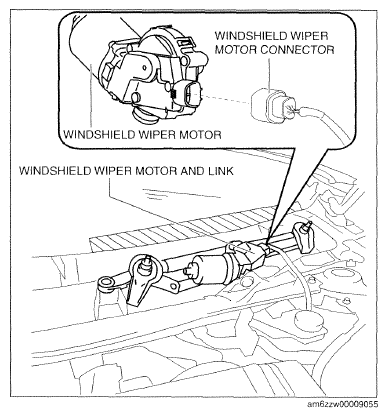 WINDSHIELD WIPER MOTOR CONNECTOR

WINDSHIELD WIPER MOTOR

WINDSHIELD WIPER MOTOR AND LINK

am6zzw00009055