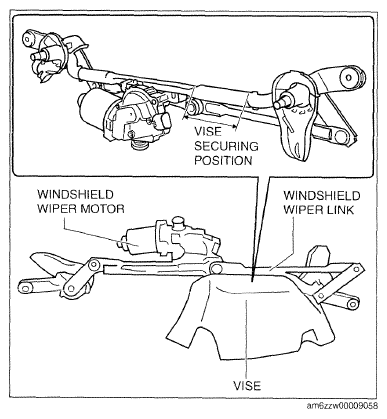 VISE SECURING POSITION

WINDSHIELD WIPER MOTOR

WINDSHIELD WIPER LINK

VISE

am6zzw00009058