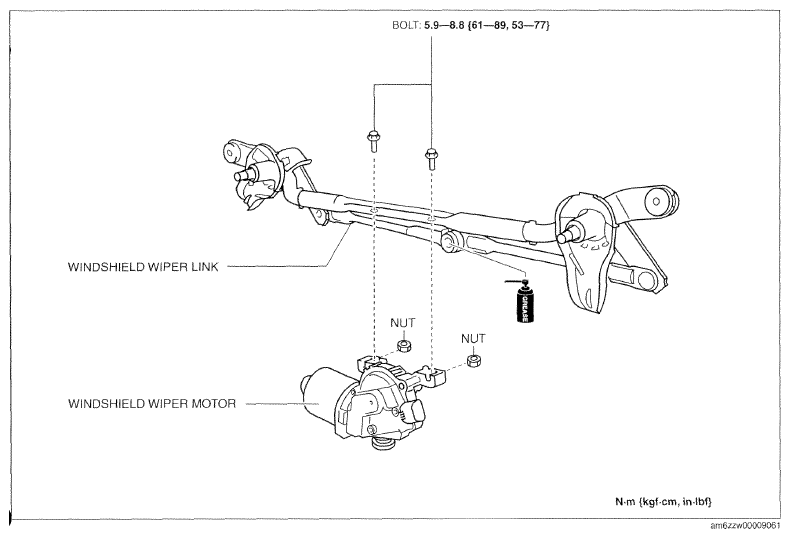 BOLT: 5.9—8.8 {61—89, 53—77}

WINDSHIELD WIPER LINK

GREASE

NUT

NUT

WINDSHIELD WIPER MOTOR

N·m {kgf·cm, in·lbf}

am6zzw00009061