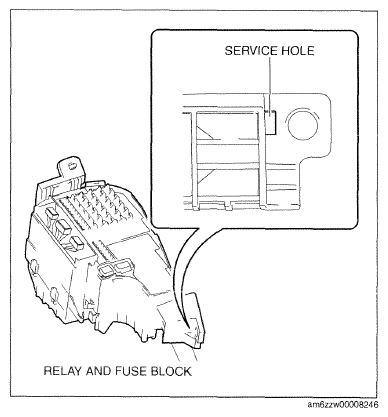 SERVICE HOLE

RELAY AND FUSE BLOCK

am6zzw00008246