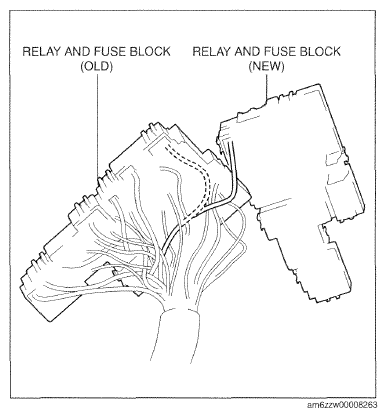 RELAY AND FUSE BLOCK
(OLD)

RELAY AND FUSE BLOCK
(NEW)

am6zzw00008263