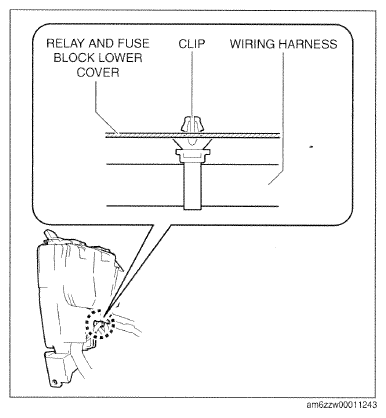 RELAY AND FUSE BLOCK LOWER COVER

CLIP

WIRING HARNESS

am6zzw00011243