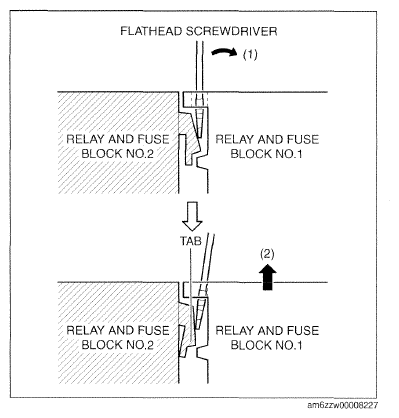 FLATHEAD SCREWDRIVER

(1)

RELAY AND FUSE BLOCK NO.2

RELAY AND FUSE BLOCK NO.1

TAB

(2)

RELAY AND FUSE BLOCK NO.2

RELAY AND FUSE BLOCK NO.1

am6zzw00008227