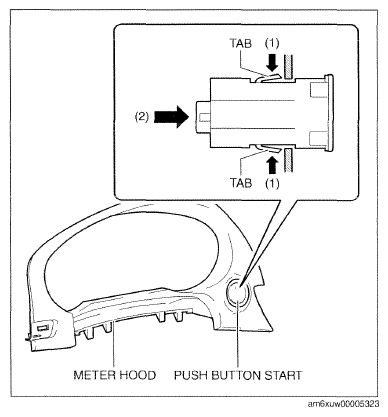 TAB (1)

(2)

TAB (1)

METER HOOD

PUSH BUTTON START

am6xuw00005323