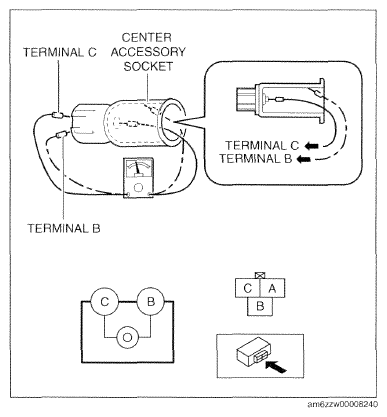 TERMINAL C

CENTER ACCESSORY SOCKET

TERMINAL C

TERMINAL B

TERMINAL B

C

B

O

C

A

B

am6zzw00008240