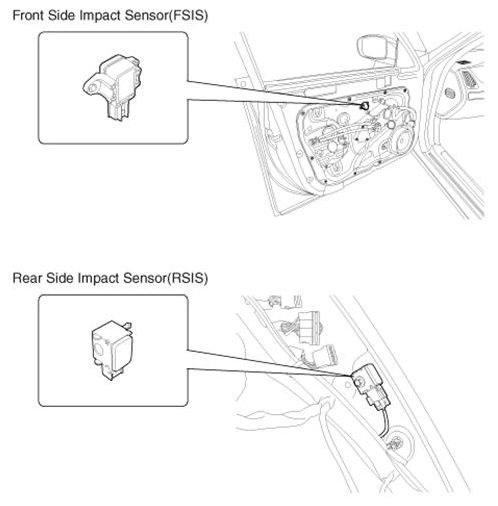 Front Side Impact Sensor(FSIS)

Rear Side Impact Sensor(RSIS)