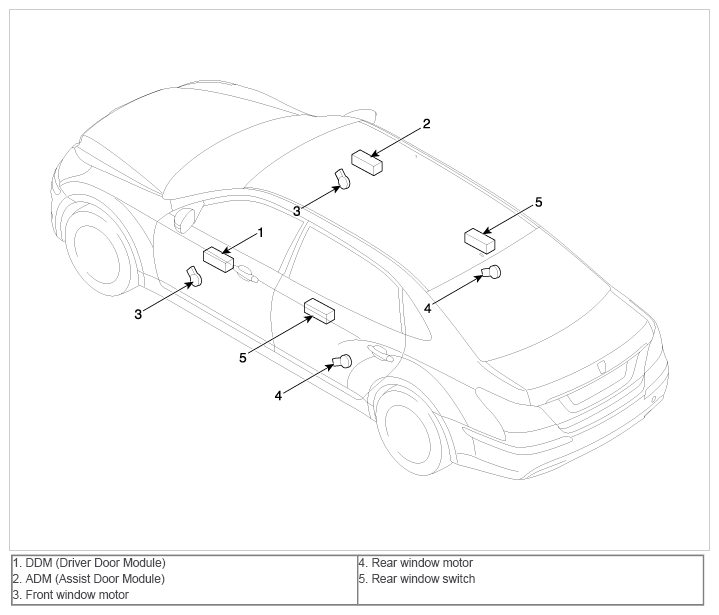 2

3

5

1

3

4

5

4

| 1. DDM (Driver Door Module)<br>2. ADM (Assist Door Module)<br>3. Front window motor | 4. Rear window motor<br>5. Rear window switch |
|---|---|