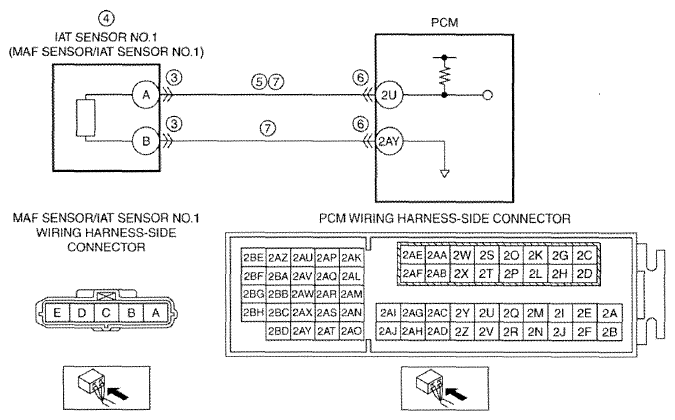 ④
IAT SENSOR NO.1
(MAF SENSOR/IAT SENSOR NO.1)

PCM

A ③ ⑤⑦ ⑥ 2U

B ③ ⑦ ⑥ 2AY

MAF SENSOR/IAT SENSOR NO.1
WIRING HARNESS-SIDE
CONNECTOR

E D C B A

PCM WIRING HARNESS-SIDE CONNECTOR

| 2BE | 2AZ | 2AU | 2AP | 2AK |
|---|---|---|---|---|
| 2BF | 2BA | 2AV | 2AQ | 2AL |
| 2BG | 2BB | 2AW | 2AR | 2AM |
| 2BH | 2BC | 2AX | 2AS | 2AN |
|  | 2BD | 2AY | 2AT | 2AO |

| 2AE | 2AA | 2W | 2S | 2O | 2K | 2G | 2C |
|---|---|---|---|---|---|---|---|
| 2AF | 2AB | 2X | 2T | 2P | 2L | 2H | 2D |

| 2AI | 2AG | 2AC | 2Y | 2U | 2Q | 2M | 2I | 2E | 2A |
|---|---|---|---|---|---|---|---|---|---|
| 2AJ | 2AH | 2AD | 2Z | 2V | 2R | 2N | 2J | 2F | 2B |