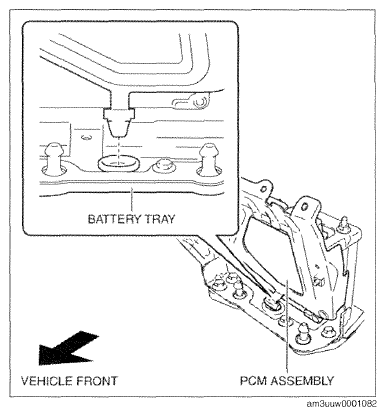 BATTERY TRAY

VEHICLE FRONT

PCM ASSEMBLY

am3uuw0001082