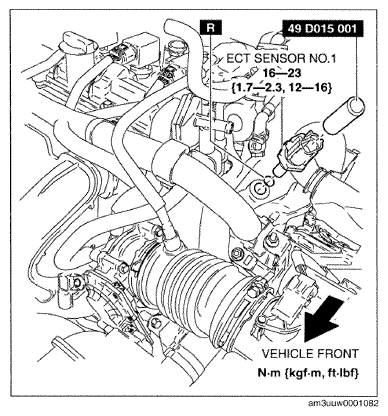 R

49 D015 001

ECT SENSOR NO.1
16—23
{1.7—2.3, 12—16}

VEHICLE FRONT

N·m {kgf·m, ft·lbf}

am3uuw0001082