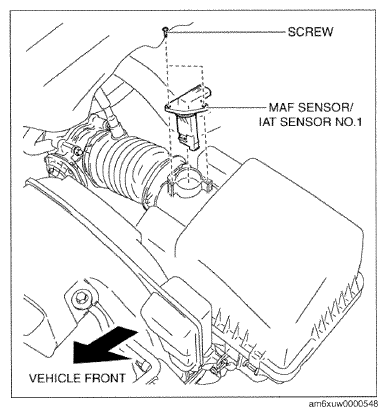 SCREW

MAF SENSOR/
IAT SENSOR NO.1

VEHICLE FRONT

am6xuw0000548