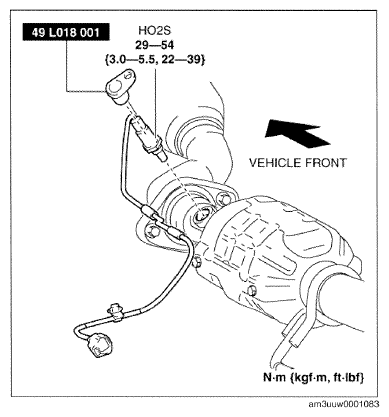 49 L018 001

HO2S
29—54
{3.0—5.5, 22—39}

VEHICLE FRONT

N·m {kgf·m, ft·lbf}

am3uuw0001083